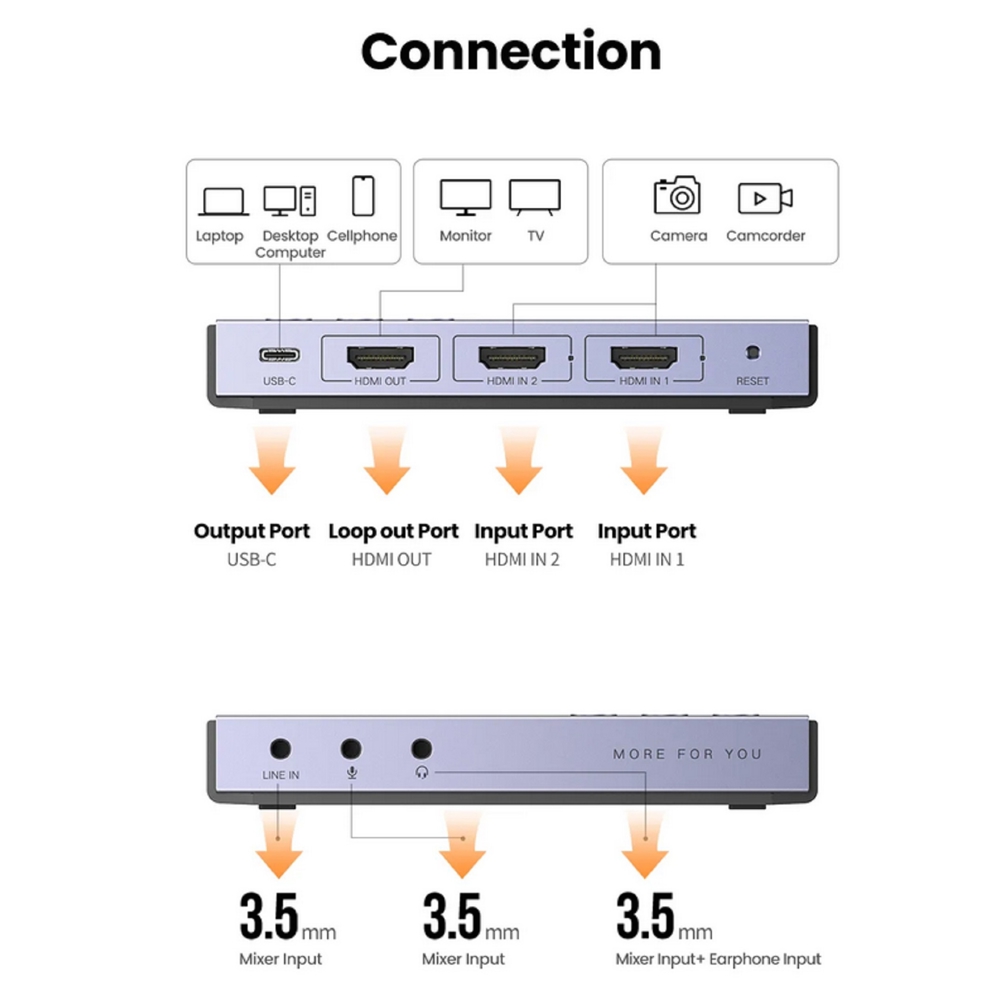 Connection

Laptop Desktop Computer Cellphone

Monitor TV

Camera Camcorder

USB-C HDMI OUT HDMI IN 2 HDMI IN 1 RESET

Output Port
USB-C

Loop out Port
HDMI OUT

Input Port
HDMI IN 2

Input Port
HDMI IN 1

LINE IN

MORE FOR YOU

3.5mm
Mixer Input

3.5mm
Mixer Input

3.5mm
Mixer Input+ Earphone Input