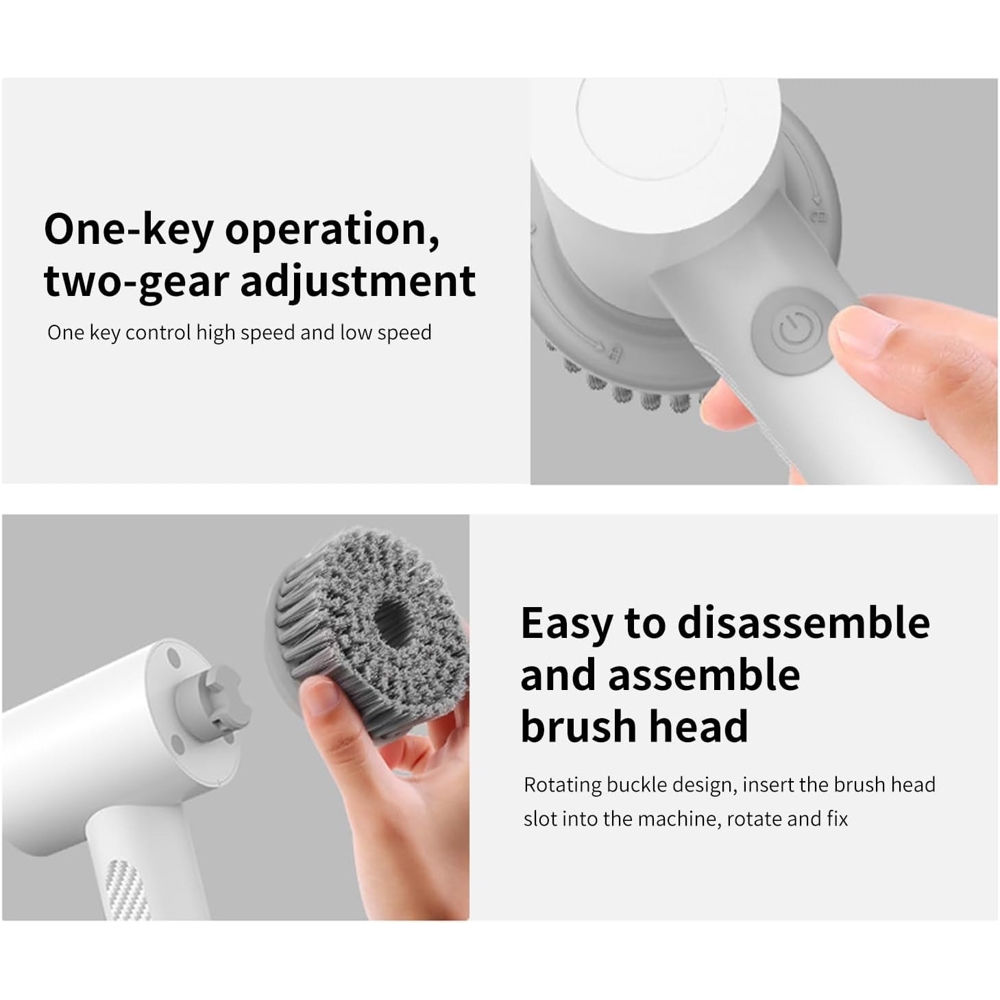 One-key operation, two-gear adjustment

One key control high speed and low speed

Easy to disassemble and assemble brush head

Rotating buckle design, insert the brush head slot into the machine, rotate and fix