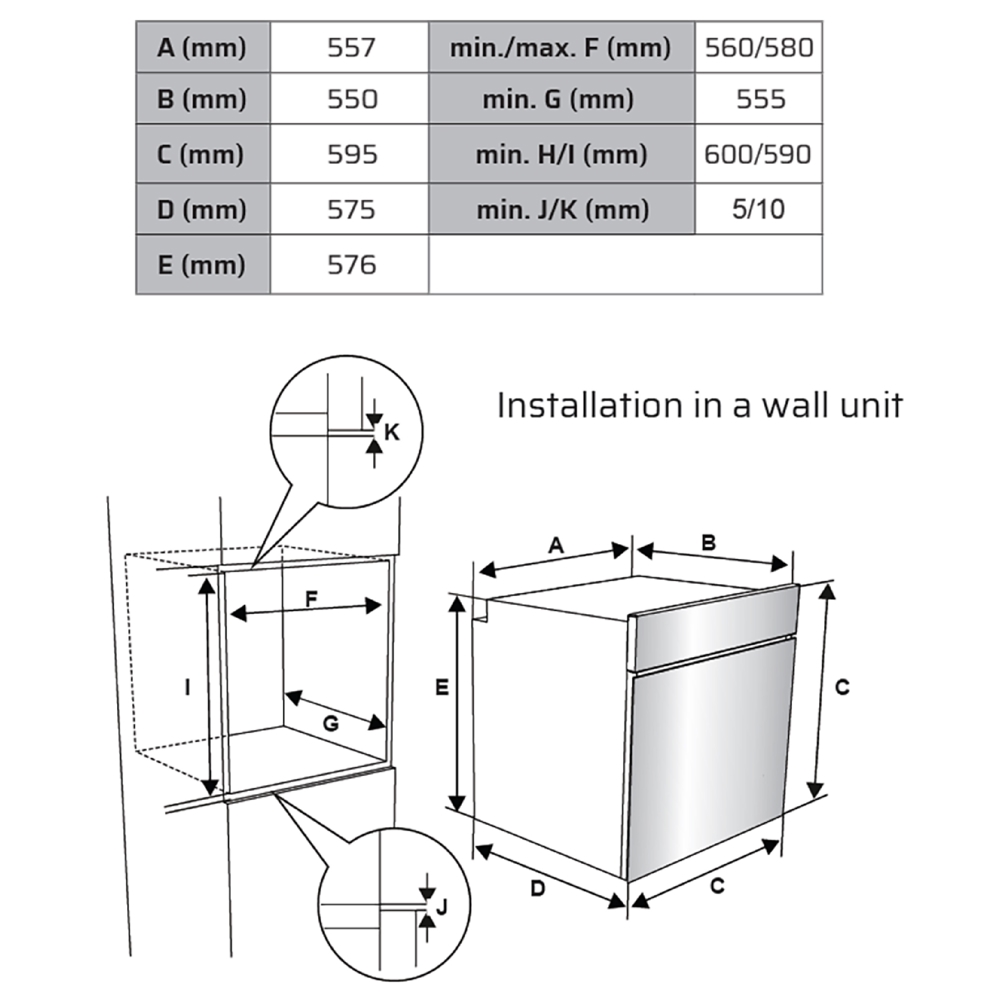 | A (mm) | 557 | min./max. F (mm) | 560/580 |
|---|---|---|---|
| B (mm) | 550 | min. G (mm) | 555 |
| C (mm) | 595 | min. H/I (mm) | 600/590 |
| D (mm) | 575 | min. J/K (mm) | 5/10 |
| E (mm) | 576 | | |

Installation in a wall unit

K

F

I

G

J

A

B

E

C

D

C