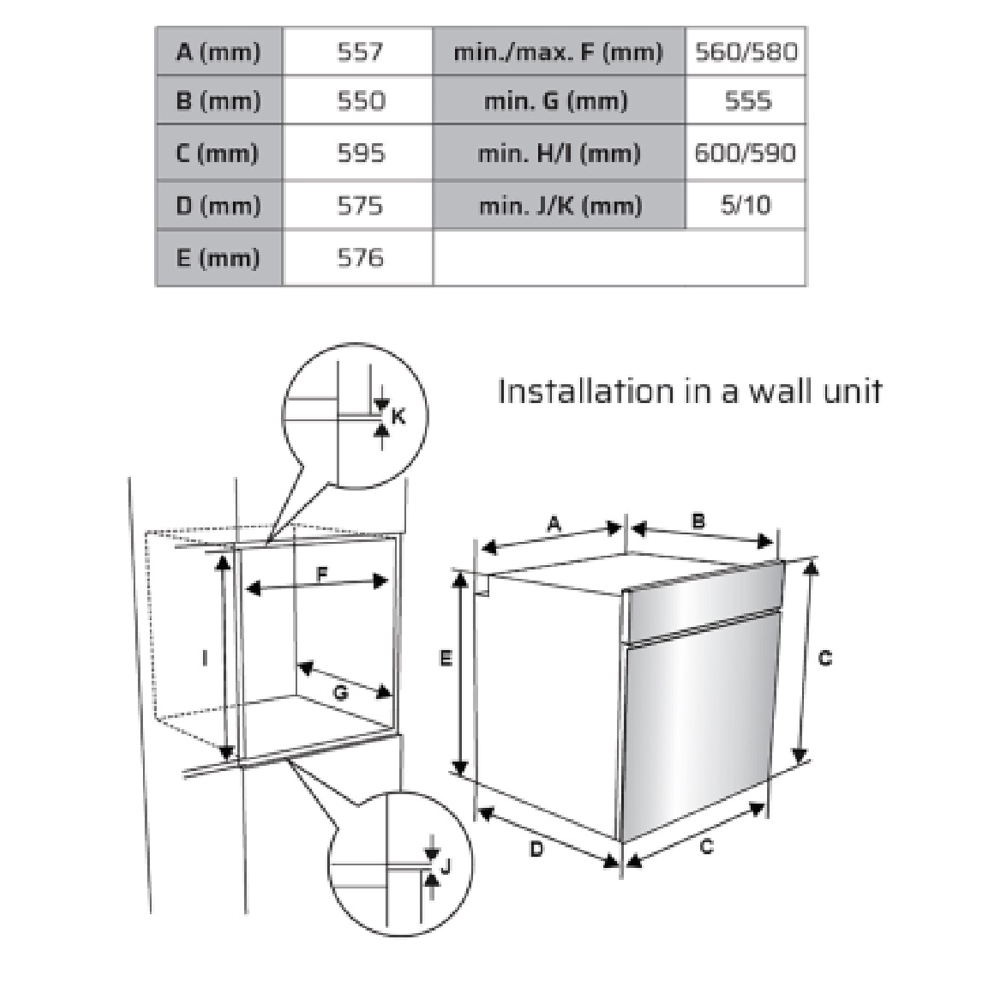 | A (mm) | 557 | min./max. F (mm) | 560/580 |
|---|---|---|---|
| B (mm) | 550 | min. G (mm) | 555 |
| C (mm) | 595 | min. H/I (mm) | 600/590 |
| D (mm) | 575 | min. J/K (mm) | 5/10 |
| E (mm) | 576 | | |

Installation in a wall unit

K

F

I

G

J

A

B

E

C

D

C