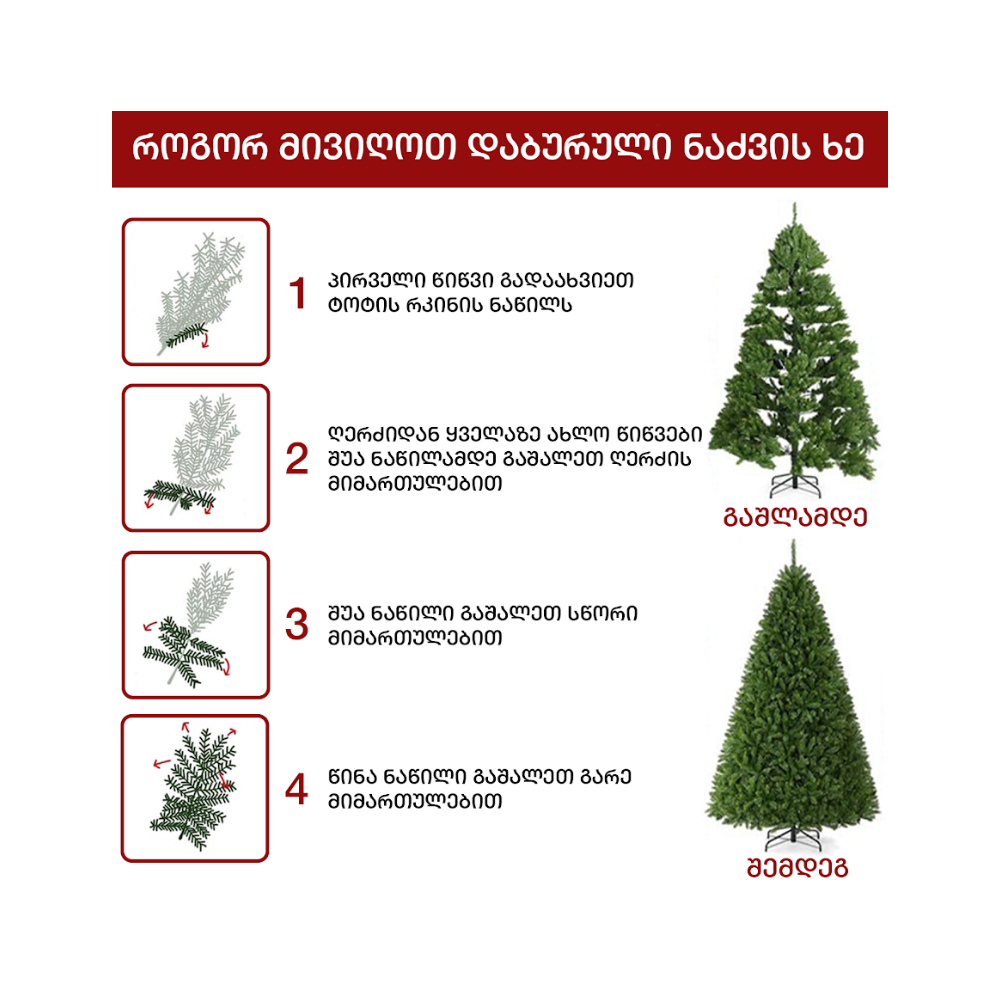 როგორ მივიღოთ დაბურული ნაძვის ხე

1 პირველი წიწვი გადაახვიეთ ტოტის რკინის ნაწილს

2 ღერძიდან ყველაზე ახლო წიწვები შუა ნაწილამდე გაშალეთ ღერძის მიმართულებით

3 შუა ნაწილი გაშალეთ სწორი მიმართულებით

4 წინა ნაწილი გაშალეთ გარე მიმართულებით

გაშლამდე

შემდეგ