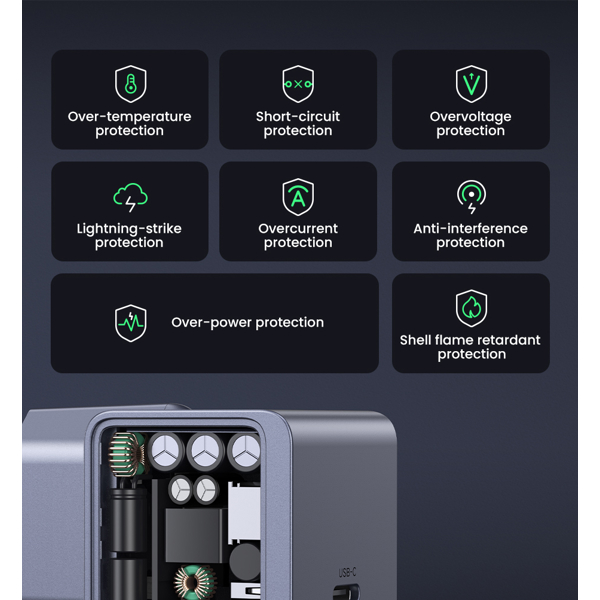 Over-temperature protection

Short-circuit protection

Overvoltage protection

Lightning-strike protection

Overcurrent protection

Anti-interference protection

Over-power protection

Shell flame retardant protection

USB-C