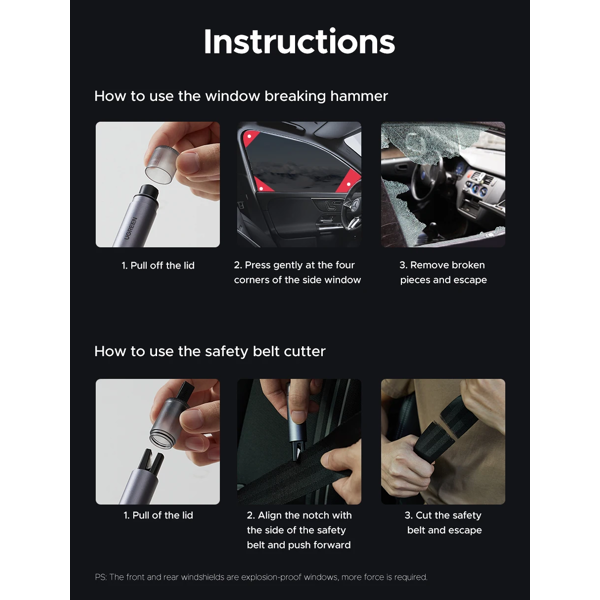 Instructions

How to use the window breaking hammer

UGREEN

1. Pull off the lid

2. Press gently at the four corners of the side window

3. Remove broken pieces and escape

How to use the safety belt cutter

1. Pull of the lid

2. Align the notch with the side of the safety belt and push forward

3. Cut the safety belt and escape

PS: The front and rear windshields are explosion-proof windows, more force is required.