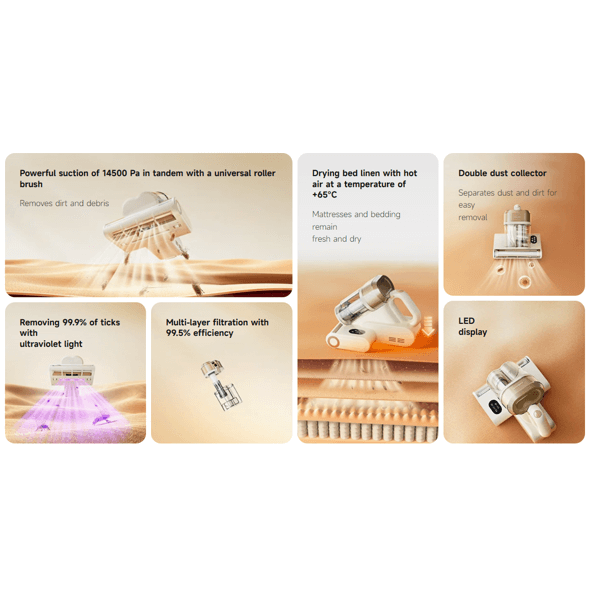 Powerful suction of 14500 Pa in tandem with a universal roller brush

Removes dirt and debris

Removing 99.9% of ticks with ultraviolet light

Multi-layer filtration with 99.5% efficiency

Drying bed linen with hot air at a temperature of +65°C

Mattresses and bedding remain fresh and dry

Double dust collector

Separates dust and dirt for easy removal

LED display