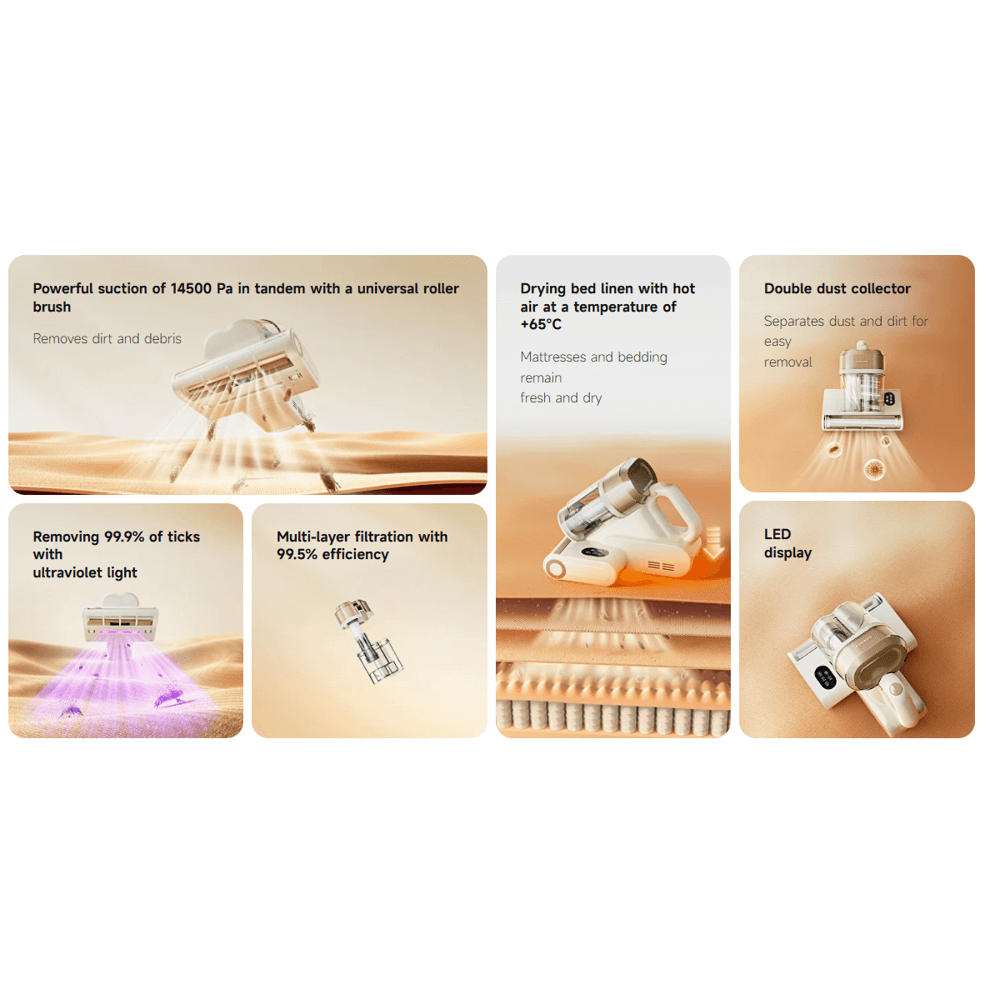 Powerful suction of 14500 Pa in tandem with a universal roller brush

Removes dirt and debris

Removing 99.9% of ticks with ultraviolet light

Multi-layer filtration with 99.5% efficiency

Drying bed linen with hot air at a temperature of +65°C

Mattresses and bedding remain fresh and dry

Double dust collector

Separates dust and dirt for easy removal

LED display